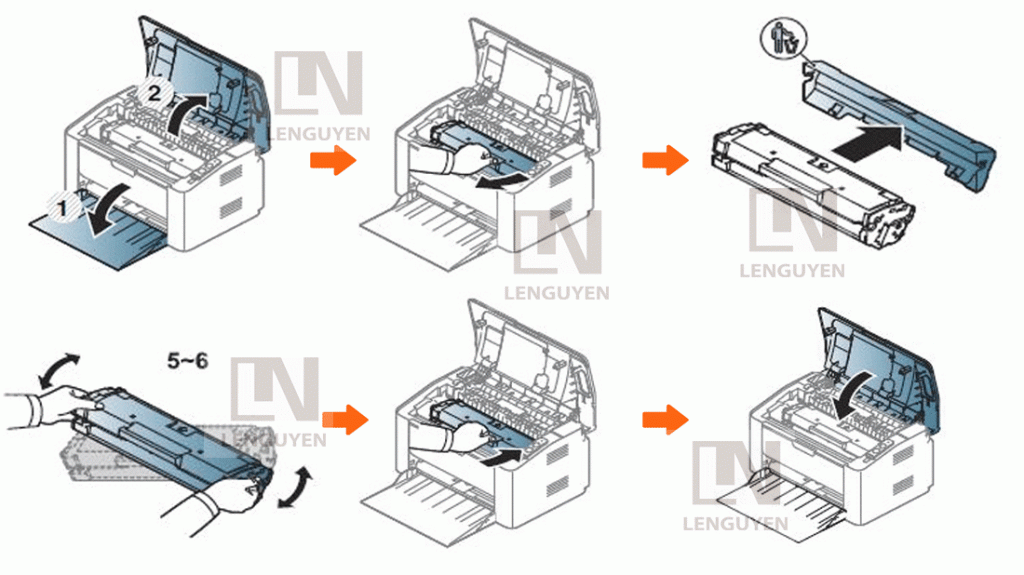 2
1
LN
LENGUYEN
LN
LENGUYEN
LN
LENGUYEN
5~6
LN
LENGUYEN
LN
LENGUYEN