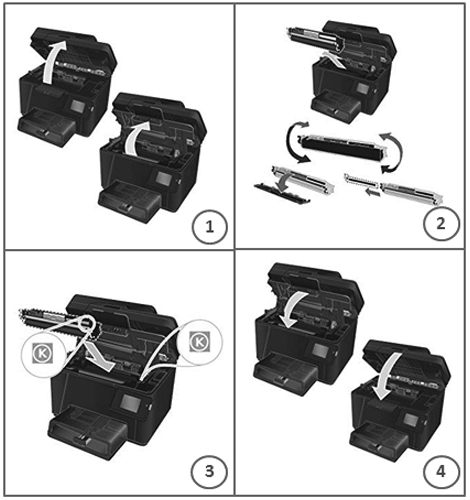 1

2

K

K

3

4